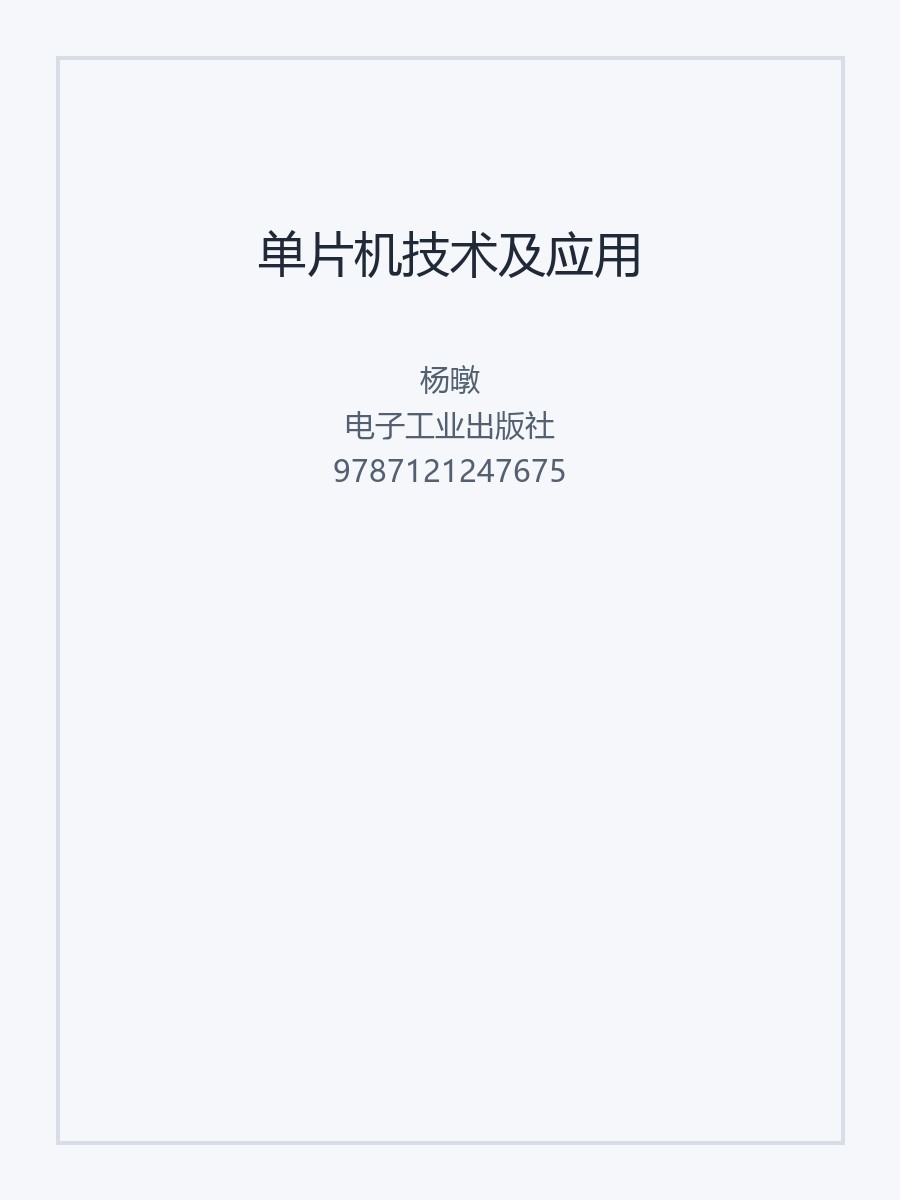 单片机技术及应用

杨暾
电子工业出版社
9787121247675