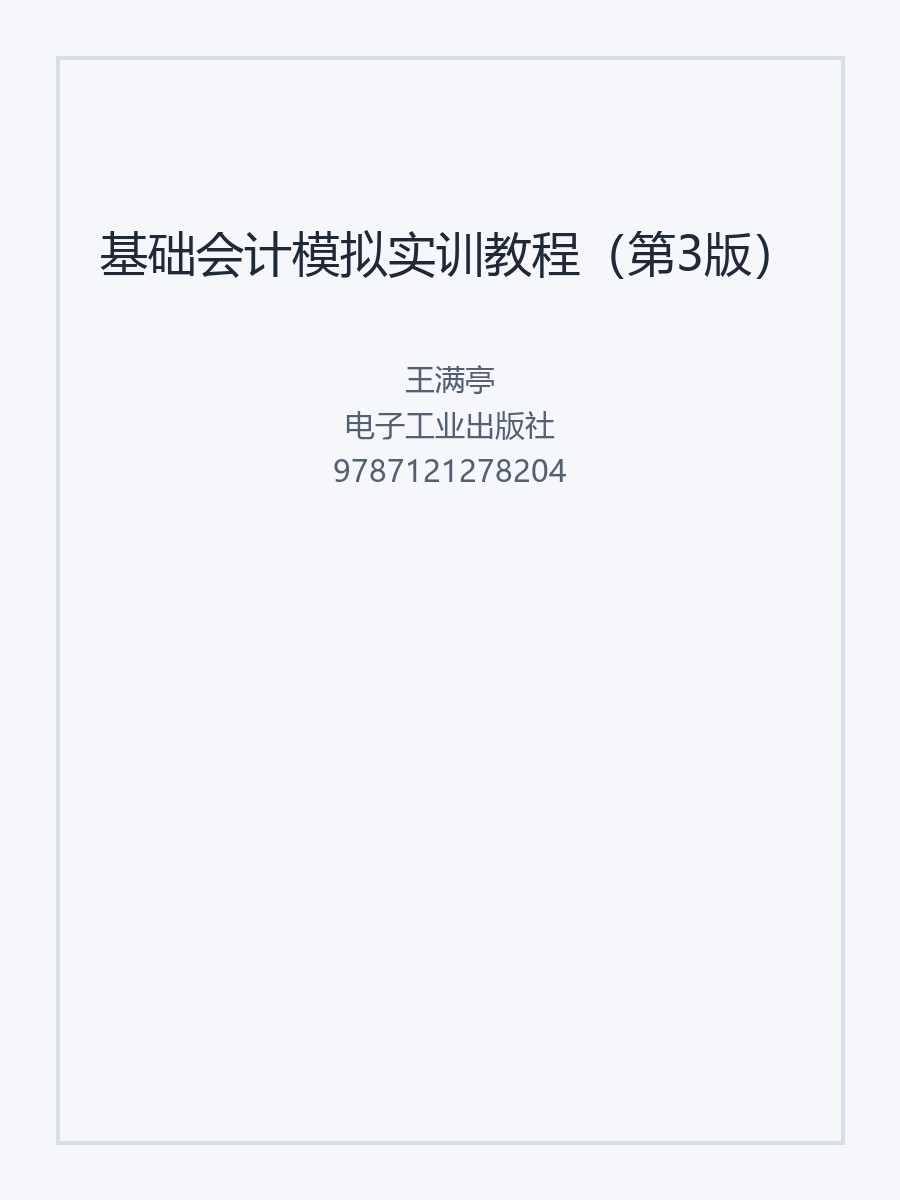 基础会计模拟实训教程（第3版）

王满亭
电子工业出版社
9787121278204