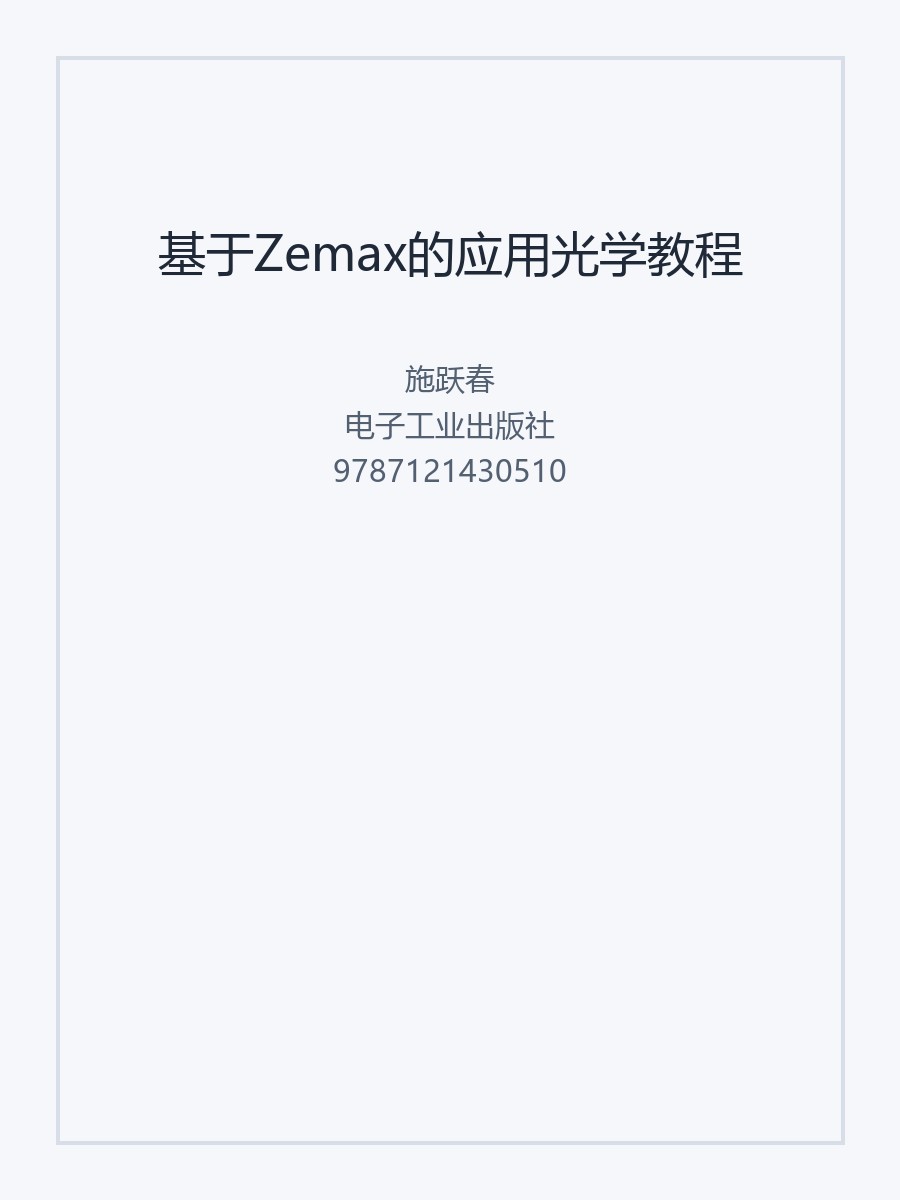 基于Zemax的应用光学教程

施跃春
电子工业出版社
9787121430510