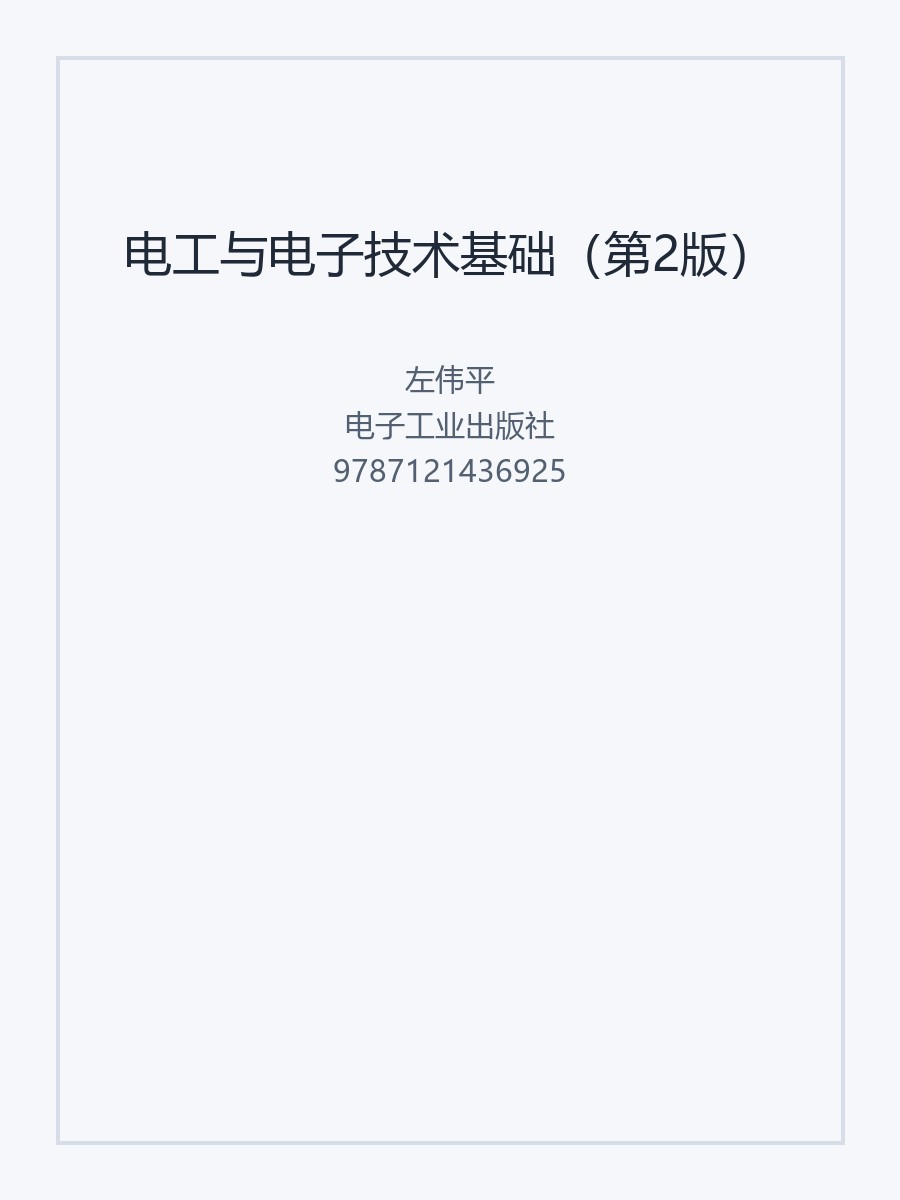 电工与电子技术基础（第2版）

左伟平
电子工业出版社
9787121436925