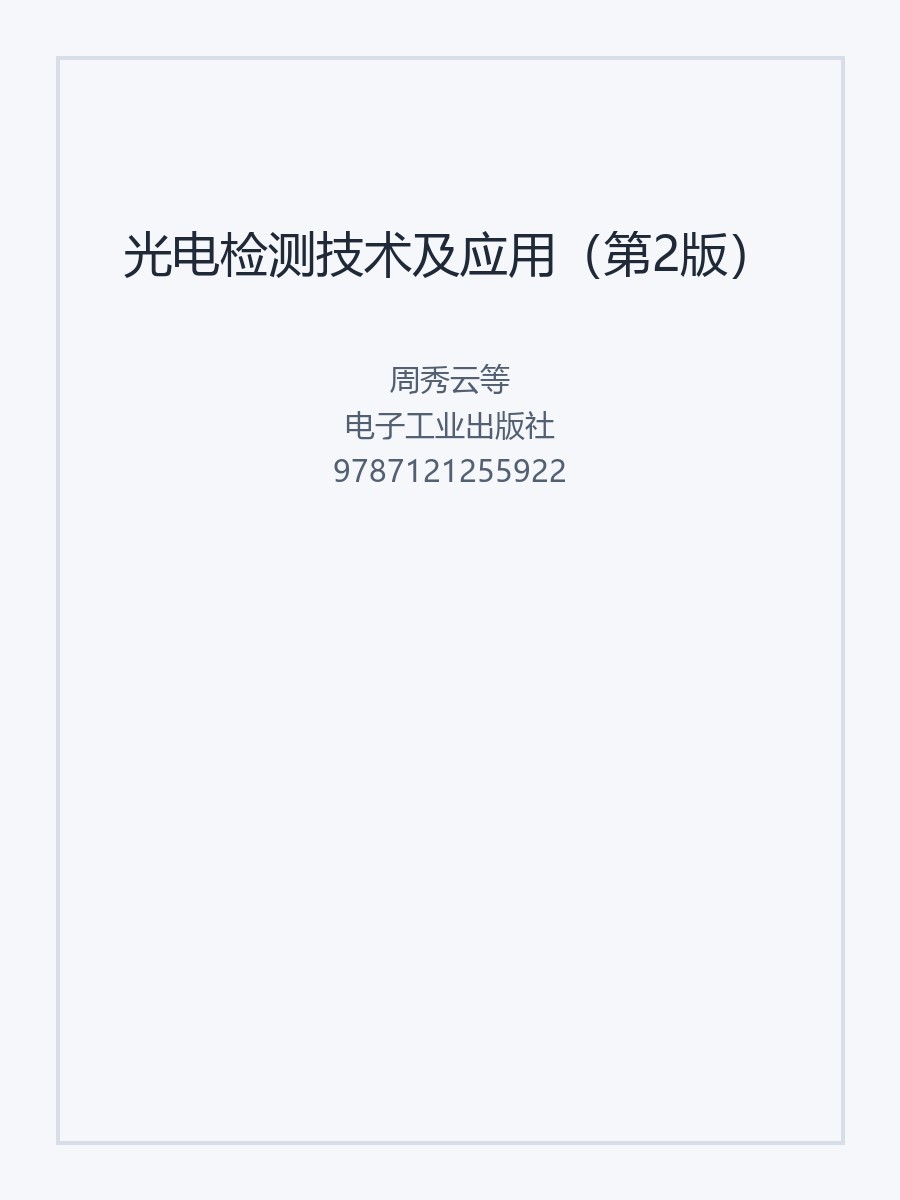 光电检测技术及应用（第2版）

周秀云等
电子工业出版社
9787121255922