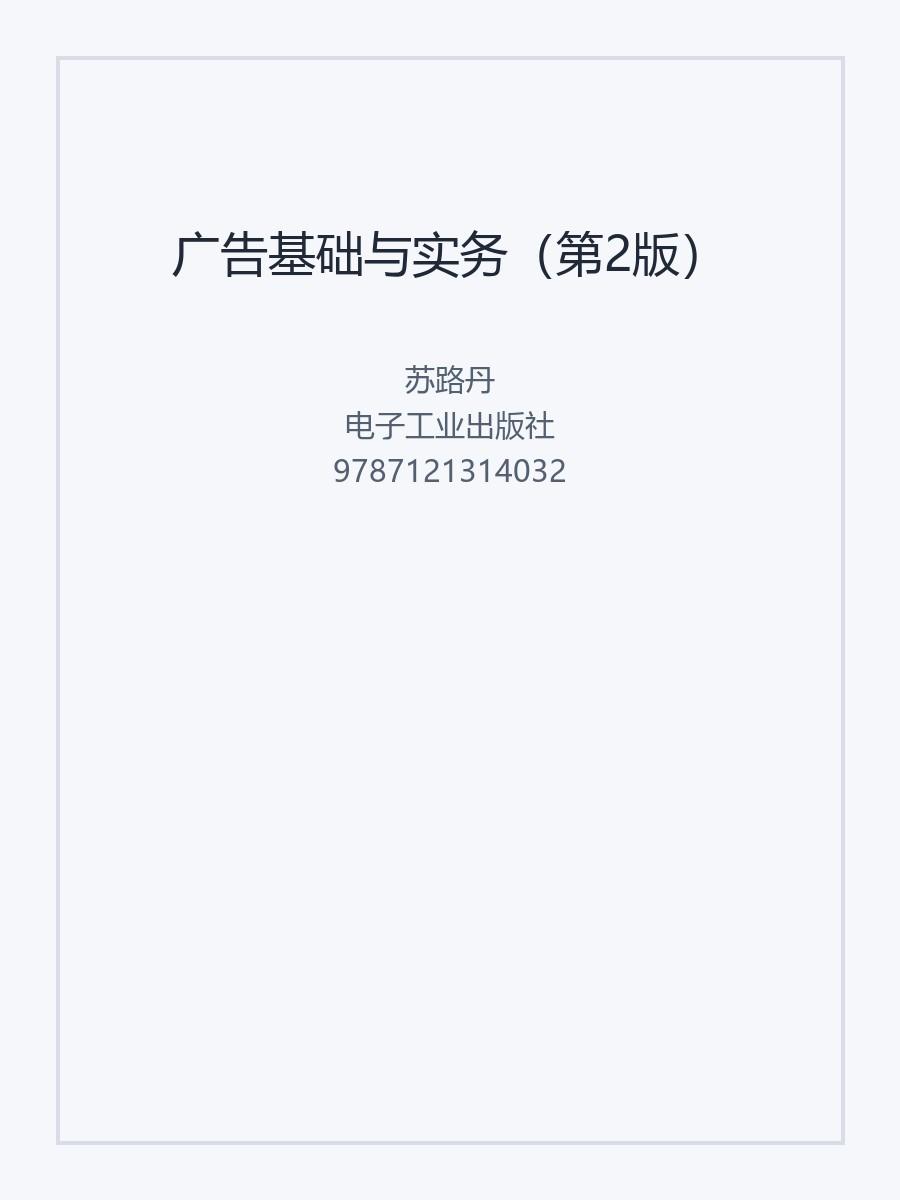 广告基础与实务（第2版）

苏路丹
电子工业出版社
9787121314032